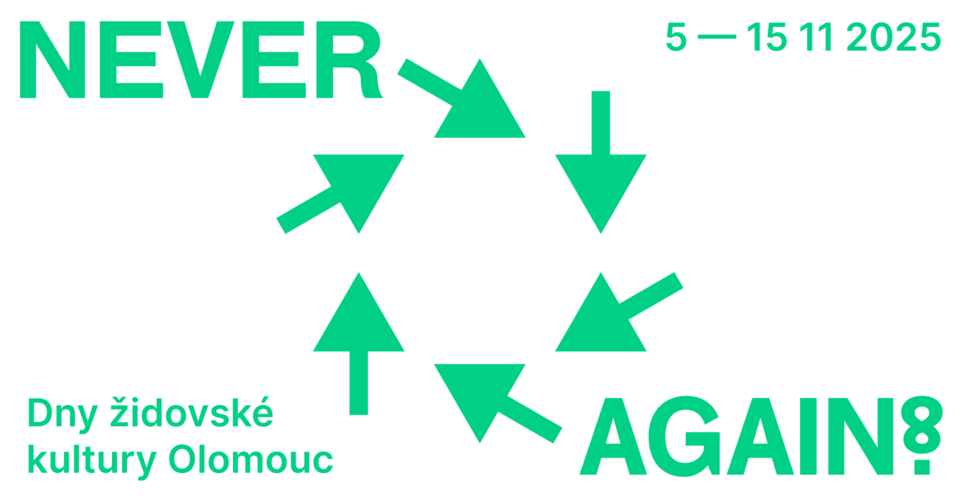 NEVER

5 — 15 11 2025

Dny židovské kultury Olomouc

AGAIN?